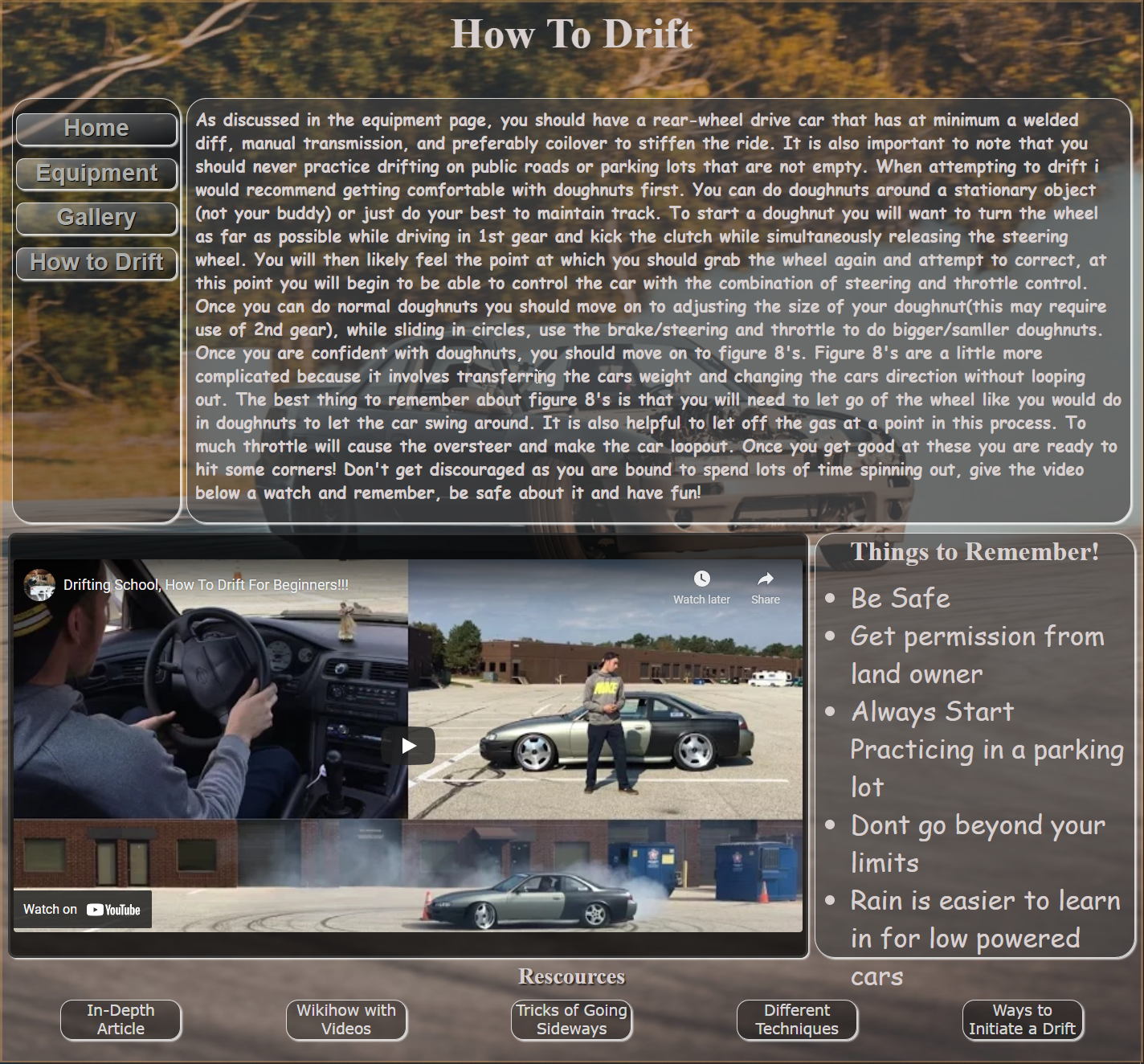 How To Drift

Home

Equipment

Gallery

How to Drift

As discussed in the equipment page, you should have a rear-wheel drive car that has at minimum a welded diff, manual transmission, and preferably coilover to stiffen the ride. It is also important to note that you should never practice drifting on public roads or parking lots that are not empty. When attempting to drift i would recommend getting comfortable with doughnuts first. You can do doughnuts around a stationary object (not your buddy) or just do your best to maintain track. To start a doughnut you will want to turn the wheel as far as possible while driving in 1st gear and kick the clutch while simultaneously releasing the steering wheel. You will then likely feel the point at which you should grab the wheel again and attempt to correct, at this point you will begin to be able to control the car with the combination of steering and throttle control. Once you can do normal doughnuts you should move on to adjusting the size of your doughnut(this may require use of 2nd gear), while sliding in circles, use the brake/steering and throttle to do bigger/samller doughnuts. Once you are confident with doughnuts, you should move on to figure 8's. Figure 8's are a little more complicated because it involves transferring the cars weight and changing the cars direction without looping out. The best thing to remember about figure 8's is that you will need to let go of the wheel like you would do in doughnuts to let the car swing around. It is also helpful to let off the gas at a point in this process. To much throttle will cause the oversteer and make the car loopout. Once you get good at these you are ready to hit some corners! Don't get discouraged as you are bound to spend lots of time spinning out, give the video below a watch and remember, be safe about it and have fun!

Drifting School, How To Drift For Beginners!!!

Watch later

Share

NIKE

Watch on YouTube

Things to Remember!

- Be Safe
- Get permission from land owner
- Always Start Practicing in a parking lot
- Dont go beyond your limits
- Rain is easier to learn in for low powered cars

Rescources

In-Depth Article

Wikihow with Videos

Tricks of Going Sideways

Different Techniques

Ways to Initiate a Drift